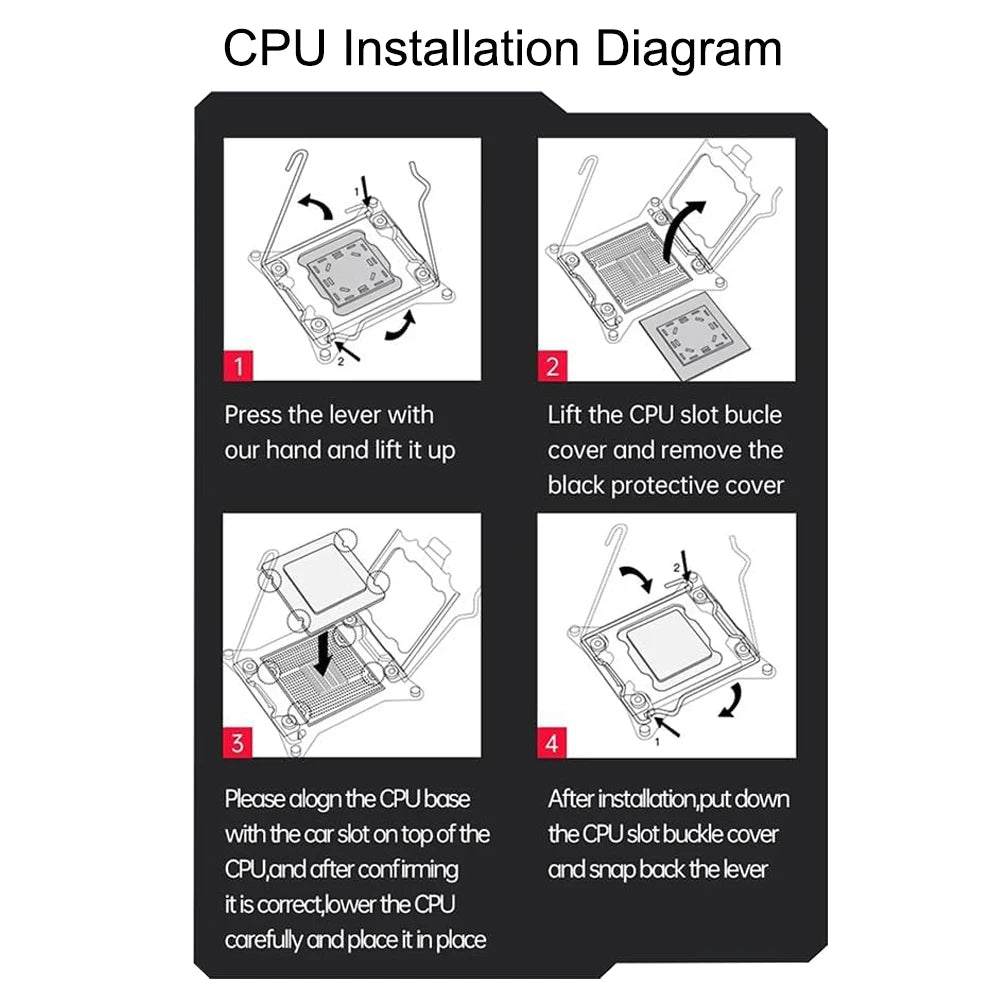 CPU Installation Diagram

1
2
1

Press the lever with our hand and lift it up

2

Lift the CPU slot bucle cover and remove the black protective cover

3

Please alogn the CPU base with the car slot on top of the CPU,and after confirming it is correct,lower the CPU carefully and place it in place

2
1
4

After installation,put down the CPU slot buckle cover and snap back the lever